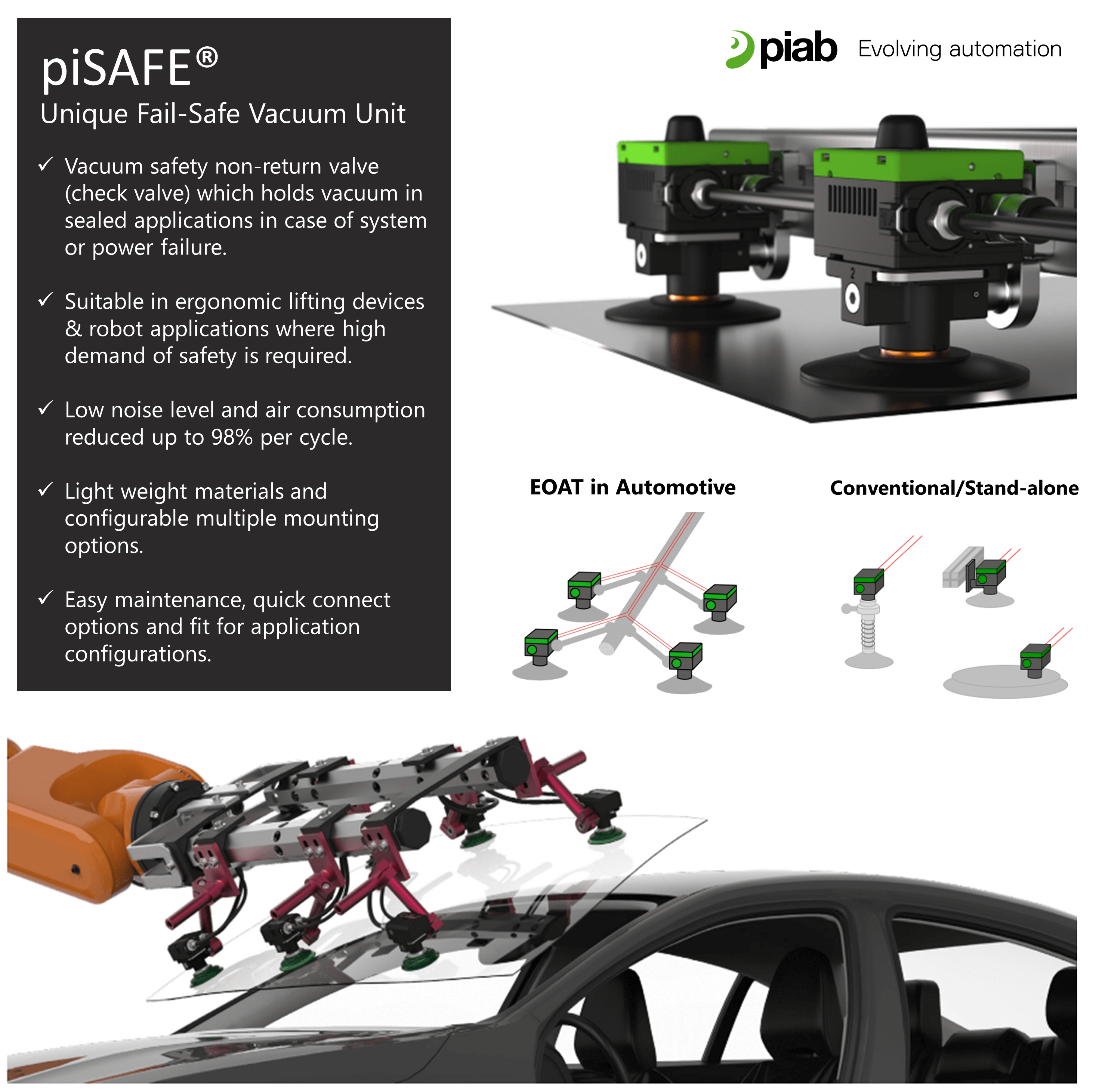 piSAFE®
Unique Fail-Safe Vacuum Unit

✓ Vacuum safety non-return valve (check valve) which holds vacuum in sealed applications in case of system or power failure.

✓ Suitable in ergonomic lifting devices & robot applications where high demand of safety is required.

✓ Low noise level and air consumption reduced up to 98% per cycle.

✓ Light weight materials and configurable multiple mounting options.

✓ Easy maintenance, quick connect options and fit for application configurations.

piab Evolving automation

EOAT in Automotive

Conventional/Stand-alone